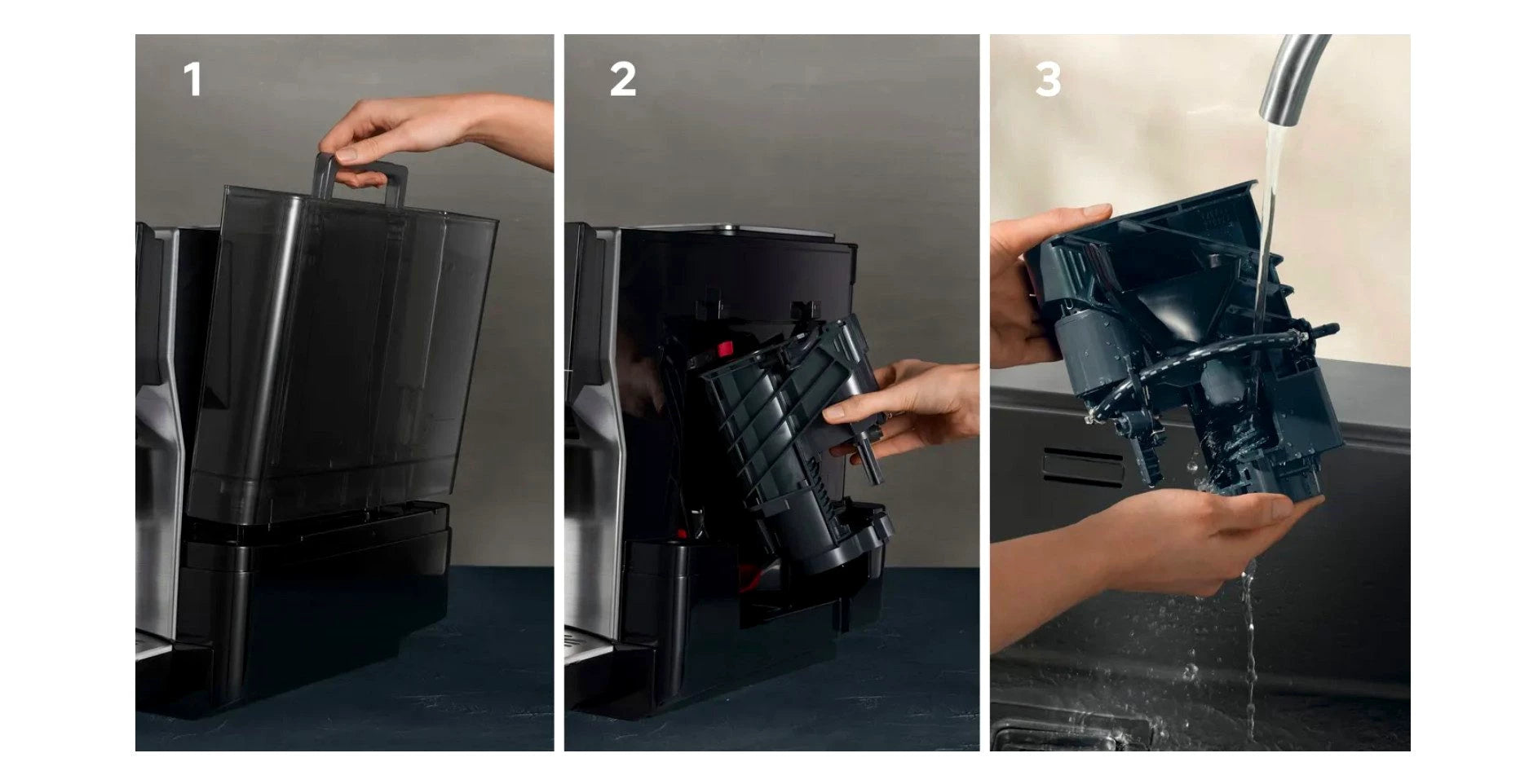 1

2

3